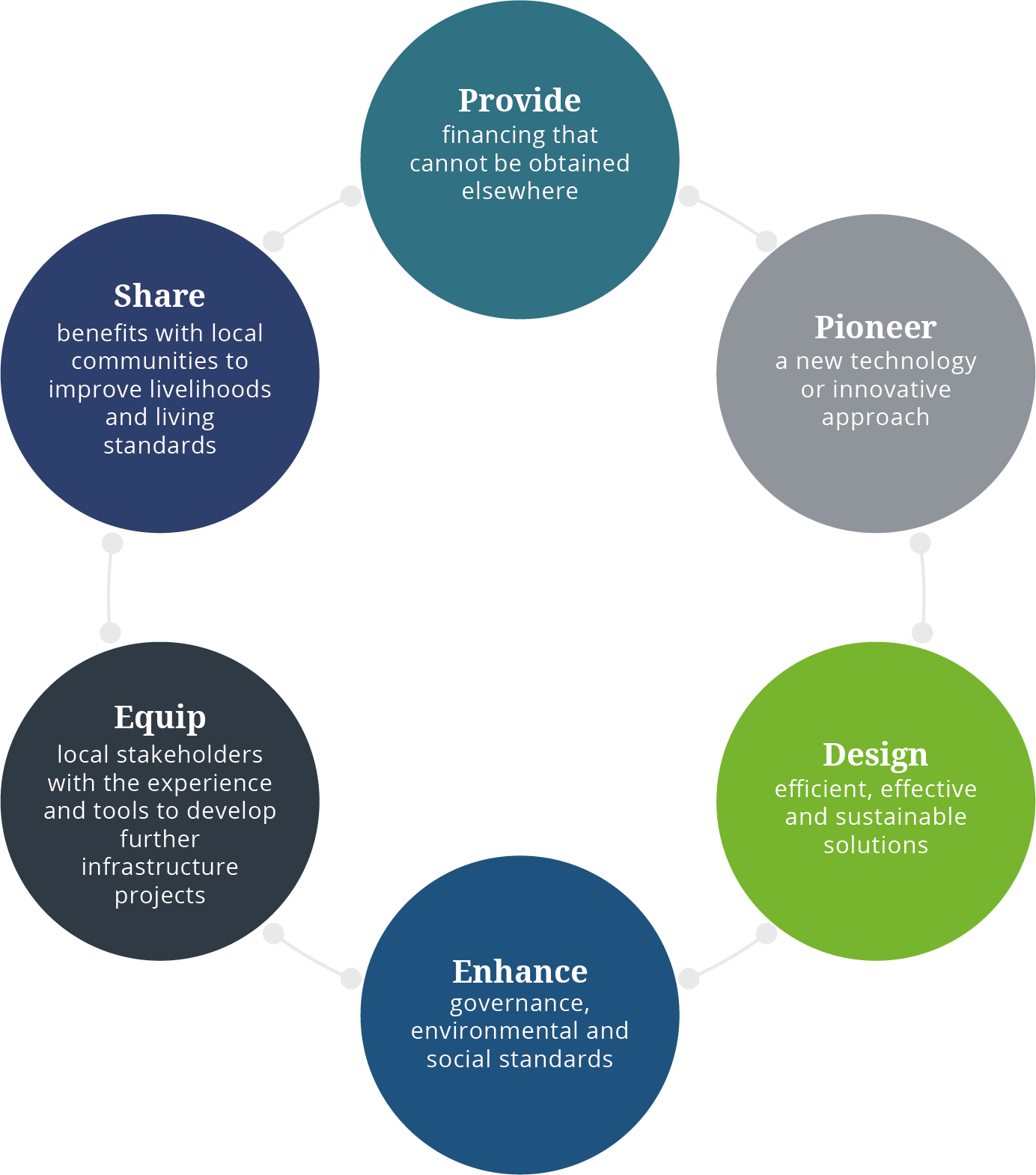 Provide
financing that cannot be obtained elsewhere

Pioneer
a new technology or innovative approach

Design
efficient, effective and sustainable solutions

Enhance
governance, environmental and social standards

Equip
local stakeholders with the experience and tools to develop further infrastructure projects

Share
benefits with local communities to improve livelihoods and living standards